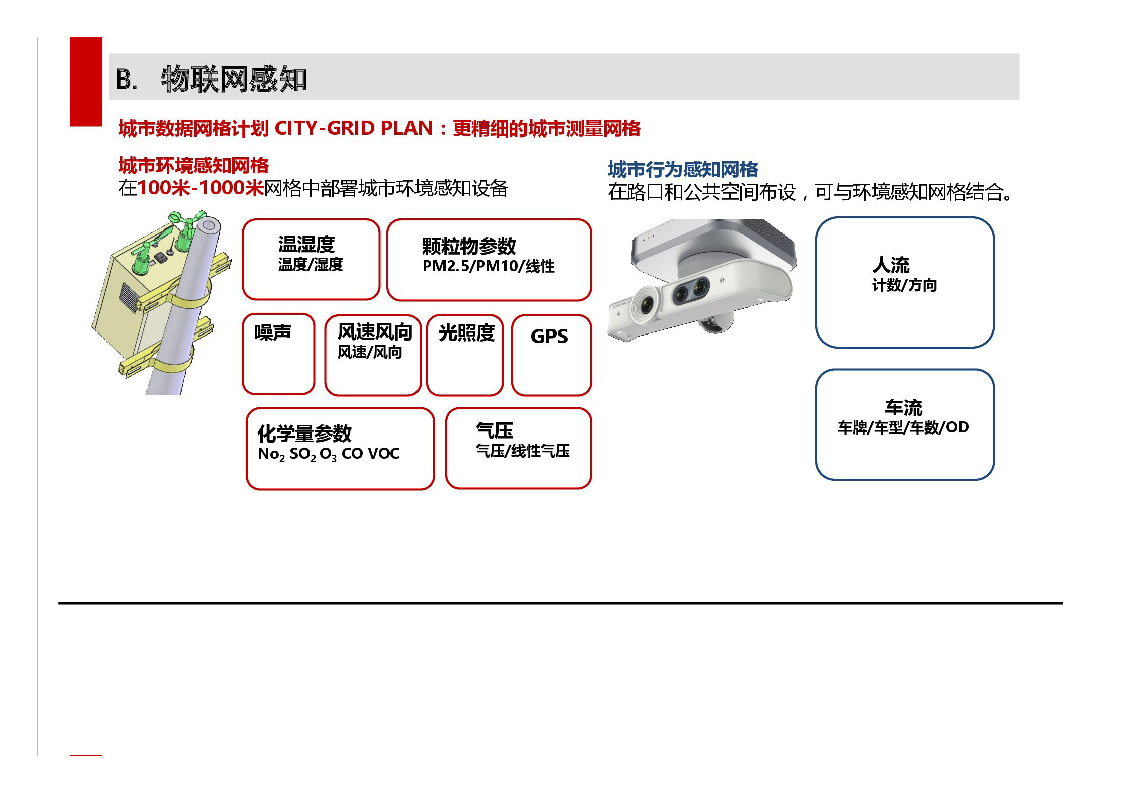 B. 物联网感知

城市数据网格计划 CITY-GRID PLAN：更精细的城市测量网格

城市环境感知网格
在100米-1000米网格中部署城市环境感知设备

温湿度
温度/湿度

颗粒物参数
PM2.5/PM10/线性

噪声

风速风向
风速/风向

光照度

GPS

化学量参数
$No_2$ $SO_2$ $O_3$ CO VOC

气压
气压/线性气压

城市行为感知网格
在路口和公共空间布设，可与环境感知网格结合。

人流
计数/方向

车流
车牌/车型/车数/OD