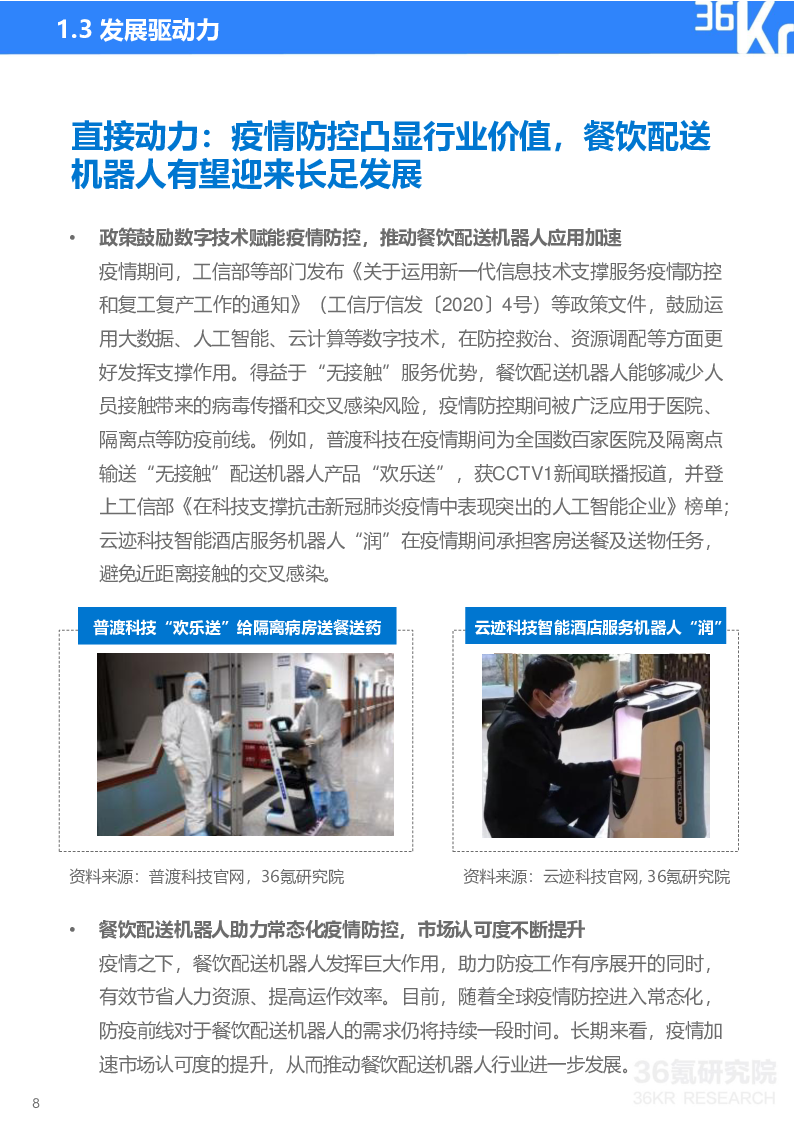 1.3 发展驱动力

36Kr

直接动力：疫情防控凸显行业价值，餐饮配送机器人有望迎来长足发展

• 政策鼓励数字技术赋能疫情防控，推动餐饮配送机器人应用加速
疫情期间，工信部等部门发布《关于运用新一代信息技术支撑服务疫情防控和复工复产工作的通知》（工信厅信发〔2020〕4号）等政策文件，鼓励运用大数据、人工智能、云计算等数字技术，在防控救治、资源调配等方面更好发挥支撑作用。得益于“无接触”服务优势，餐饮配送机器人能够减少人员接触带来的病毒传播和交叉感染风险，疫情防控期间被广泛应用于医院、隔离点等防疫前线。例如，普渡科技在疫情期间为全国数百家医院及隔离点输送“无接触”配送机器人产品“欢乐送”，获CCTV1新闻联播报道，并登上工信部《在科技支撑抗击新冠肺炎疫情中表现突出的人工智能企业》榜单；云迹科技智能酒店服务机器人“润”在疫情期间承担客房送餐及送物任务，避免近距离接触的交叉感染。

普渡科技“欢乐送”给隔离病房送餐送药

资料来源：普渡科技官网，36氪研究院

云迹科技智能酒店服务机器人“润”

资料来源：云迹科技官网, 36氪研究院

• 餐饮配送机器人助力常态化疫情防控，市场认可度不断提升
疫情之下，餐饮配送机器人发挥巨大作用，助力防疫工作有序展开的同时，有效节省人力资源、提高运作效率。目前，随着全球疫情防控进入常态化，防疫前线对于餐饮配送机器人的需求仍将持续一段时间。长期来看，疫情加速市场认可度的提升，从而推动餐饮配送机器人行业进一步发展。

36氪研究院
36KR RESEARCH

8