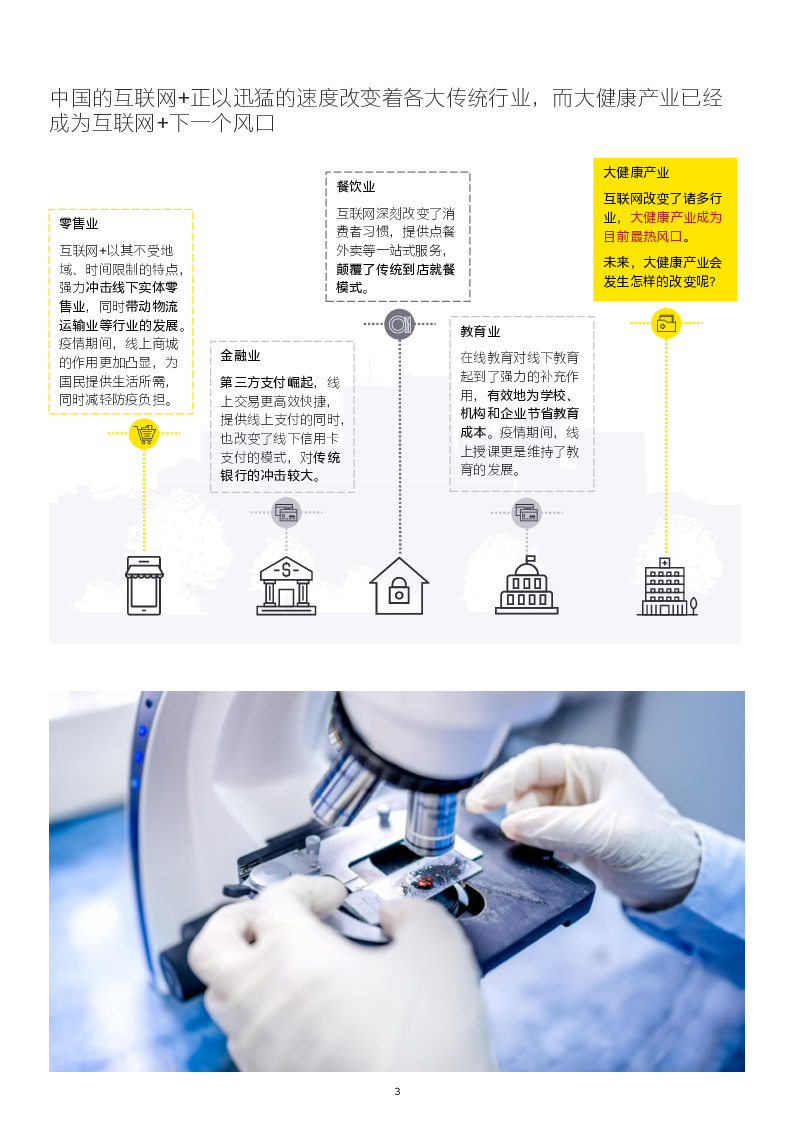 中国的互联网+正以迅猛的速度改变着各大传统行业，而大健康产业已经成为互联网+下一个风口

零售业

互联网+以其不受地域、时间限制的特点，强力冲击线下实体零售业，同时带动物流运输业等行业的发展。疫情期间，线上商城的作用更加凸显，为国民提供生活所需，同时减轻防疫负担。

金融业

第三方支付崛起，线上交易更高效快捷，提供线上支付的同时，也改变了线下信用卡支付的模式，对传统银行的冲击较大。

餐饮业

互联网深刻改变了消费者习惯，提供点餐外卖等一站式服务，颠覆了传统到店就餐模式。

教育业

在线教育对线下教育起到了强力的补充作用，有效地为学校、机构和企业节省教育成本。疫情期间，线上授课更是维持了教育的发展。

大健康产业

互联网改变了诸多行业，大健康产业成为目前最热风口。

未来，大健康产业会发生怎样的改变呢？

3